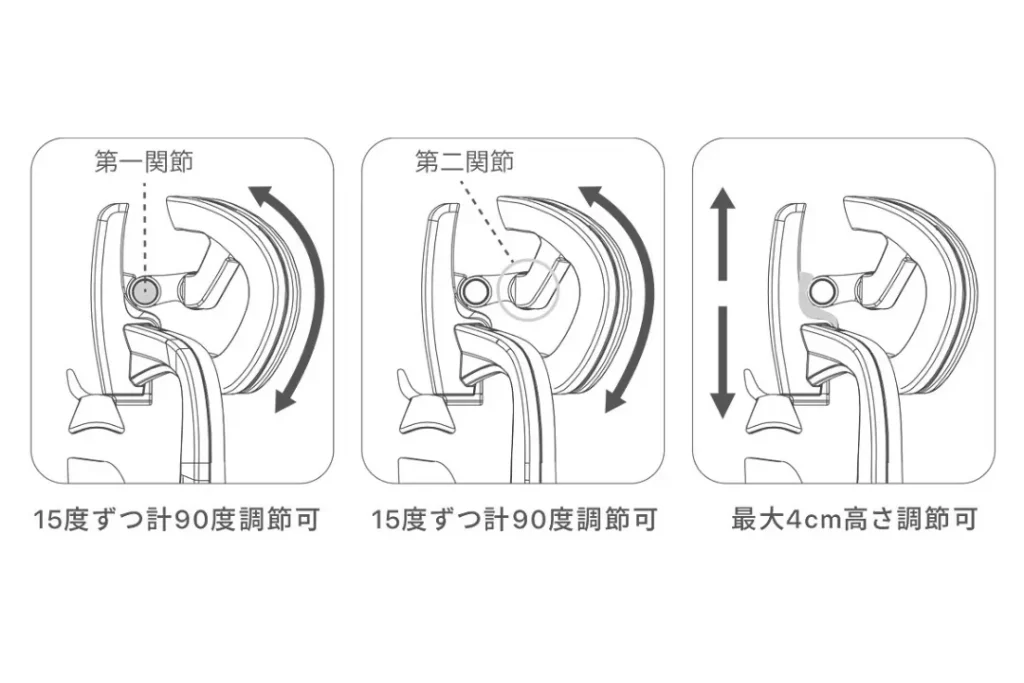 第一関節

15度ずつ計90度調節可

第二関節

15度ずつ計90度調節可

最大4cm高さ調節可